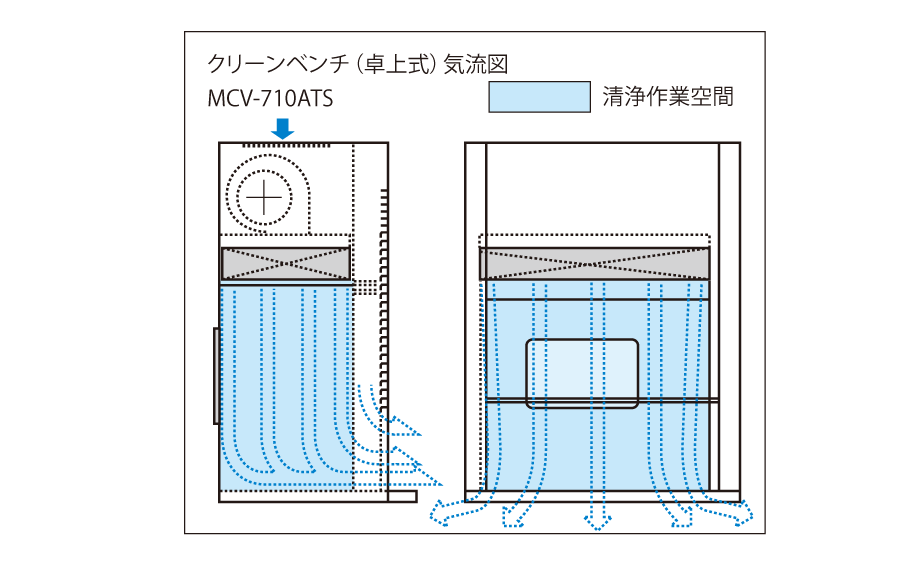 クリーンベンチ（卓上式）気流図
MCV-710ATS

清浄作業空間