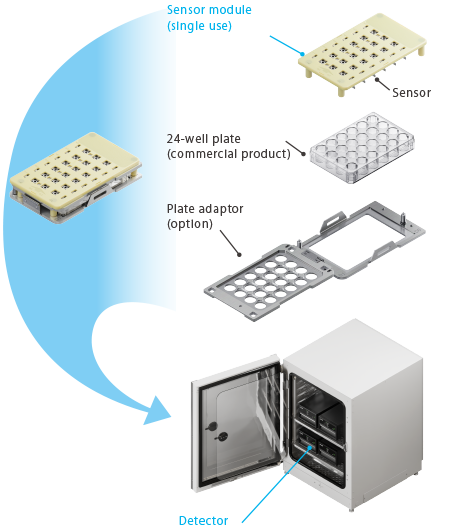 Sensor module
(single use)

Sensor

24-well plate
(commercial product)

Plate adaptor
(option)

Detector